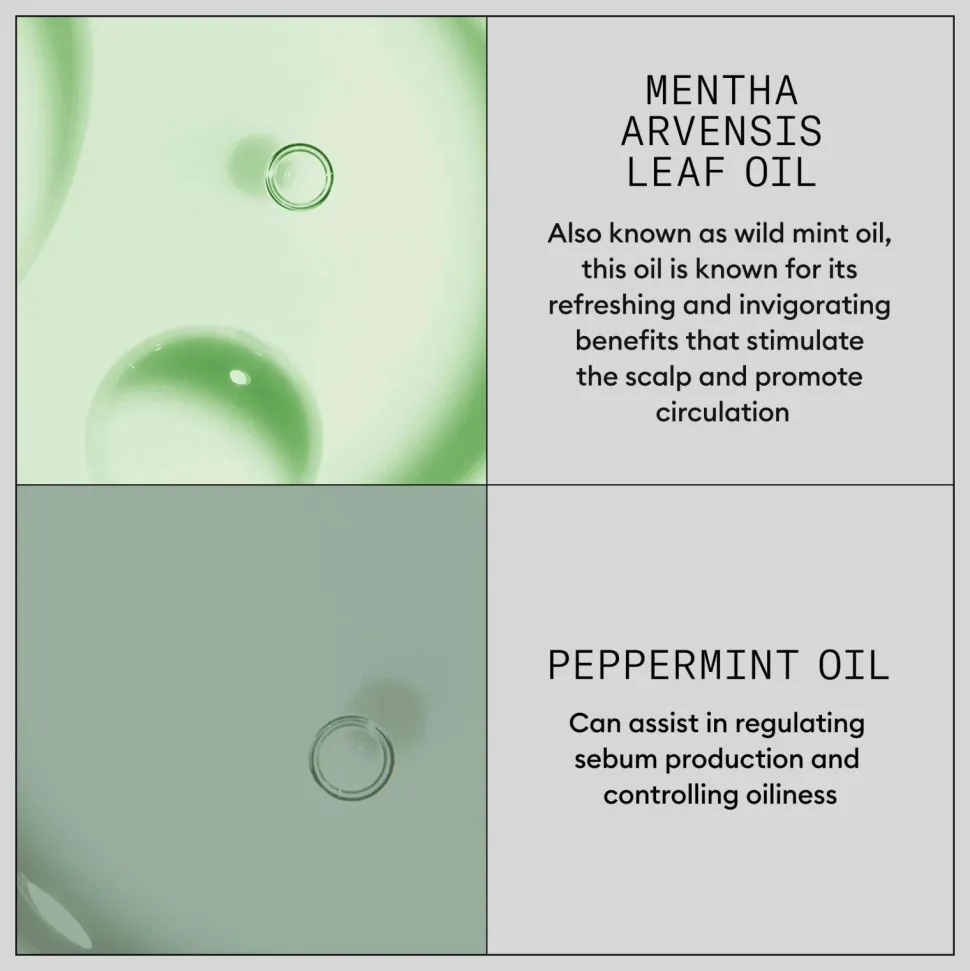 MENTHA ARVENSIS LEAF OIL

Also known as wild mint oil, this oil is known for its refreshing and invigorating benefits that stimulate the scalp and promote circulation

PEPPERMINT OIL

Can assist in regulating sebum production and controlling oiliness