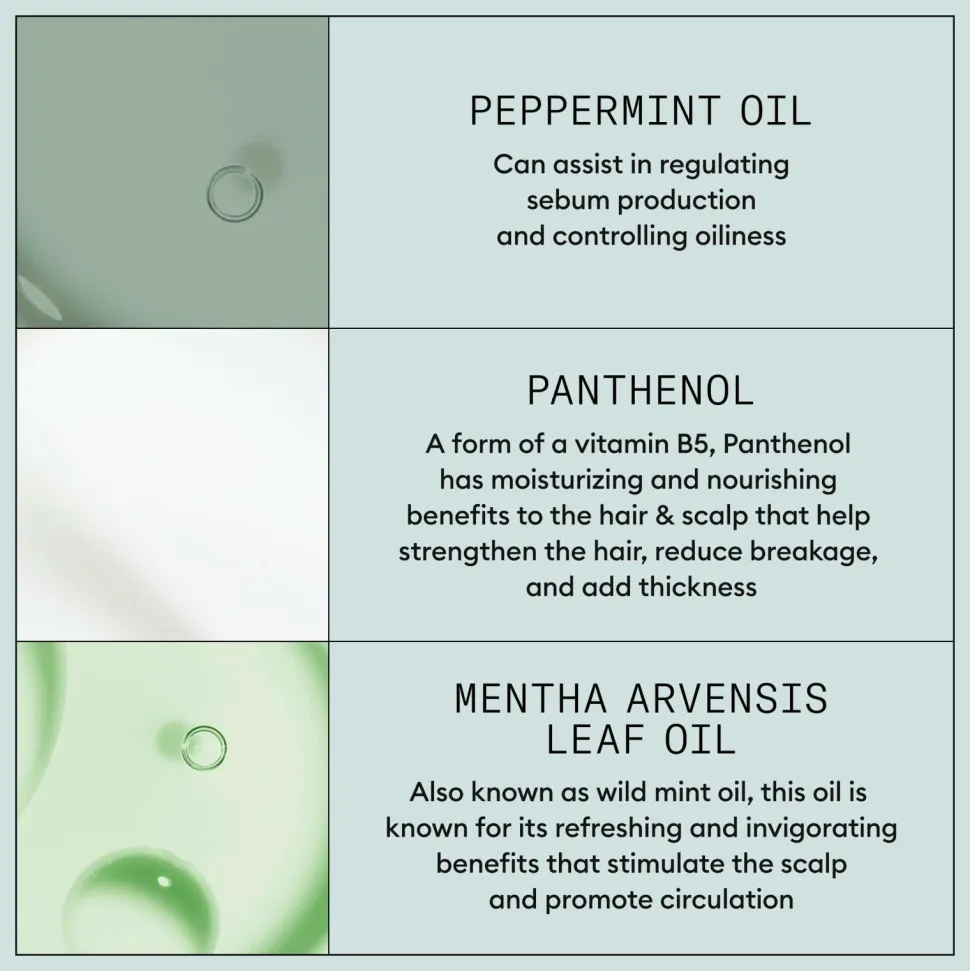 PEPPERMINT OIL

Can assist in regulating sebum production and controlling oiliness

PANTHENOL

A form of a vitamin B5, Panthenol has moisturizing and nourishing benefits to the hair & scalp that help strengthen the hair, reduce breakage, and add thickness

MENTHA ARVENSIS LEAF OIL

Also known as wild mint oil, this oil is known for its refreshing and invigorating benefits that stimulate the scalp and promote circulation